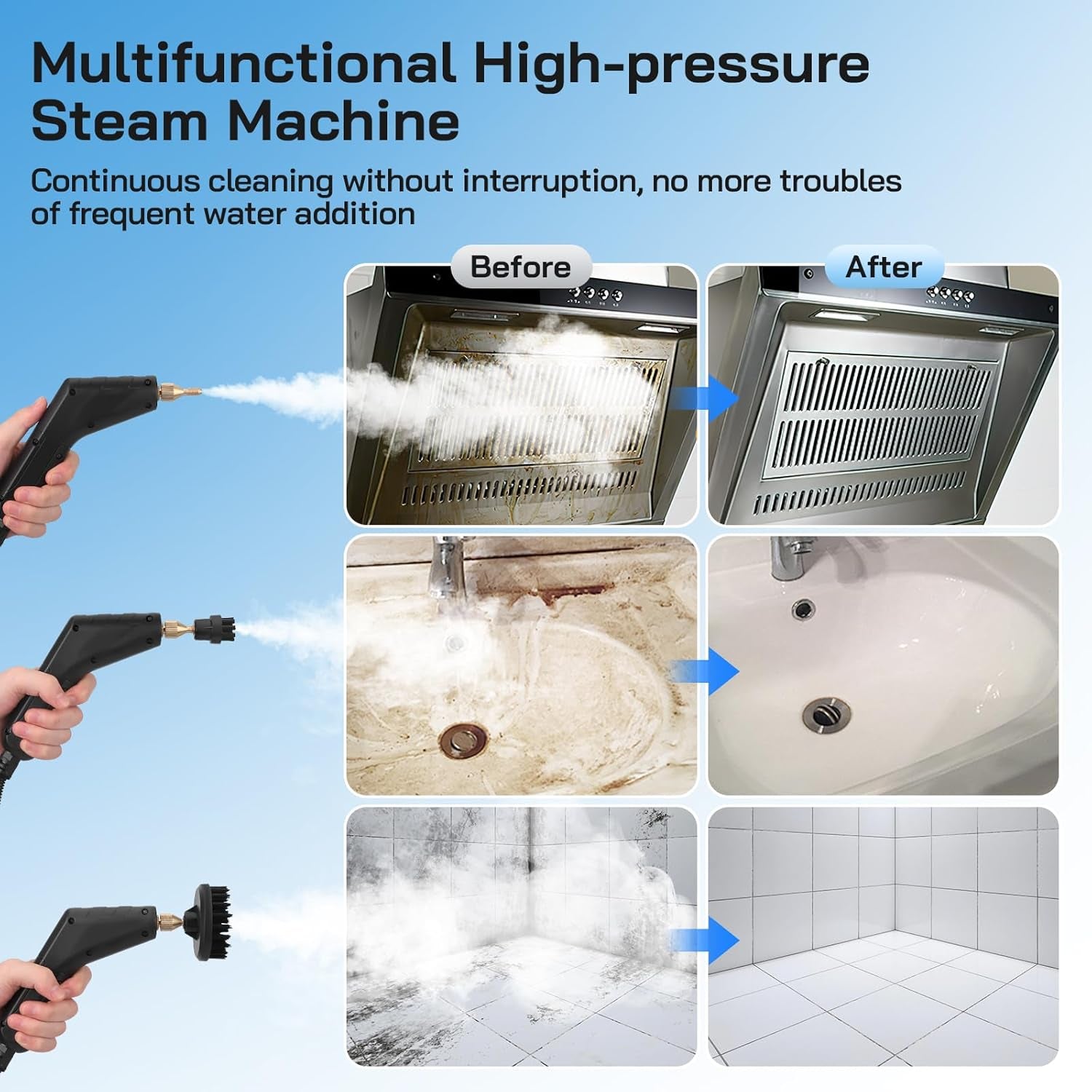 Multifunctional High-pressure Steam Machine

Continuous cleaning without interruption, no more troubles of frequent water addition

Before

After