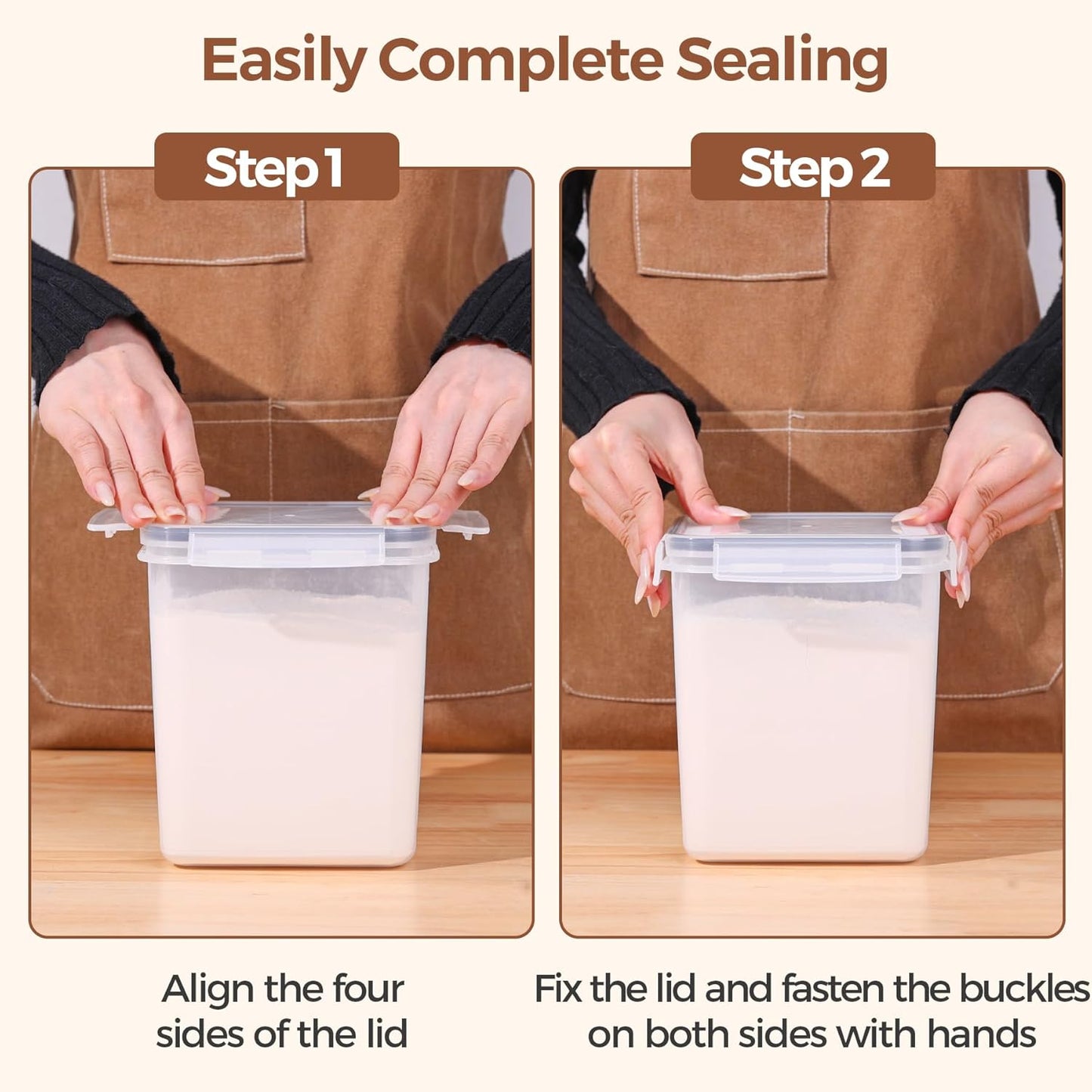 Easily Complete Sealing

Step 1

Step 2

Align the four sides of the lid

Fix the lid and fasten the buckles on both sides with hands