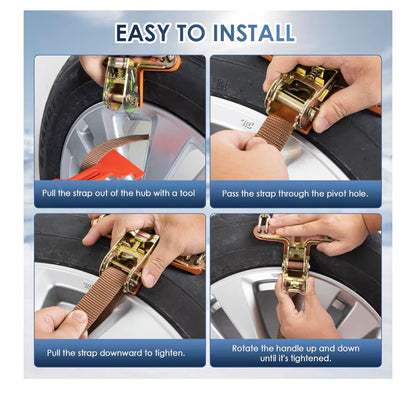 EASY TO INSTALL

Pull the strap out of the hub with a tool

Pass the strap through the pivot hole.

Pull the strap downward to tighten.

Rotate the handle up and down until it's tightened.