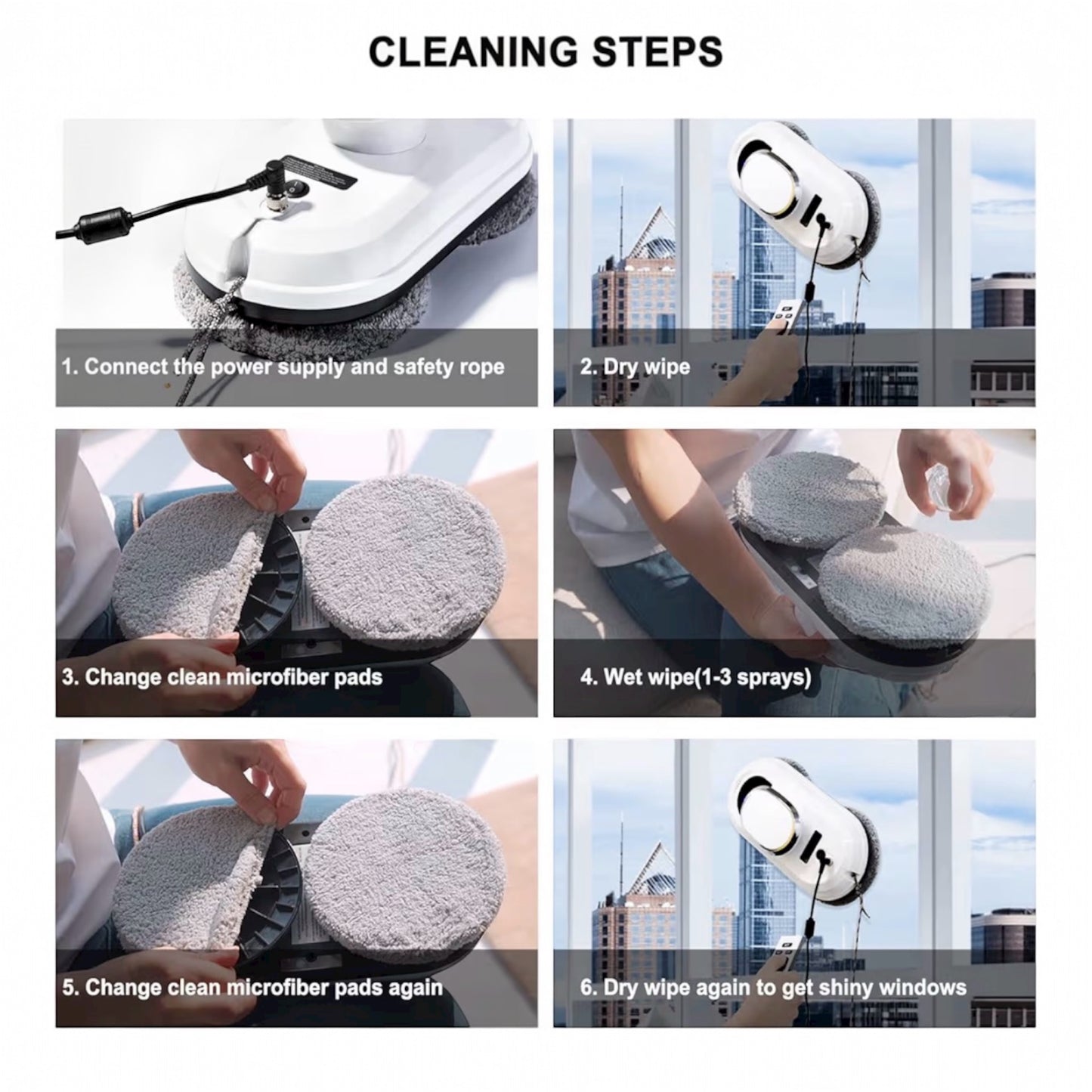 CLEANING STEPS

1. Connect the power supply and safety rope

2. Dry wipe

3. Change clean microfiber pads

4. Wet wipe(1-3 sprays)

5. Change clean microfiber pads again

6. Dry wipe again to get shiny windows