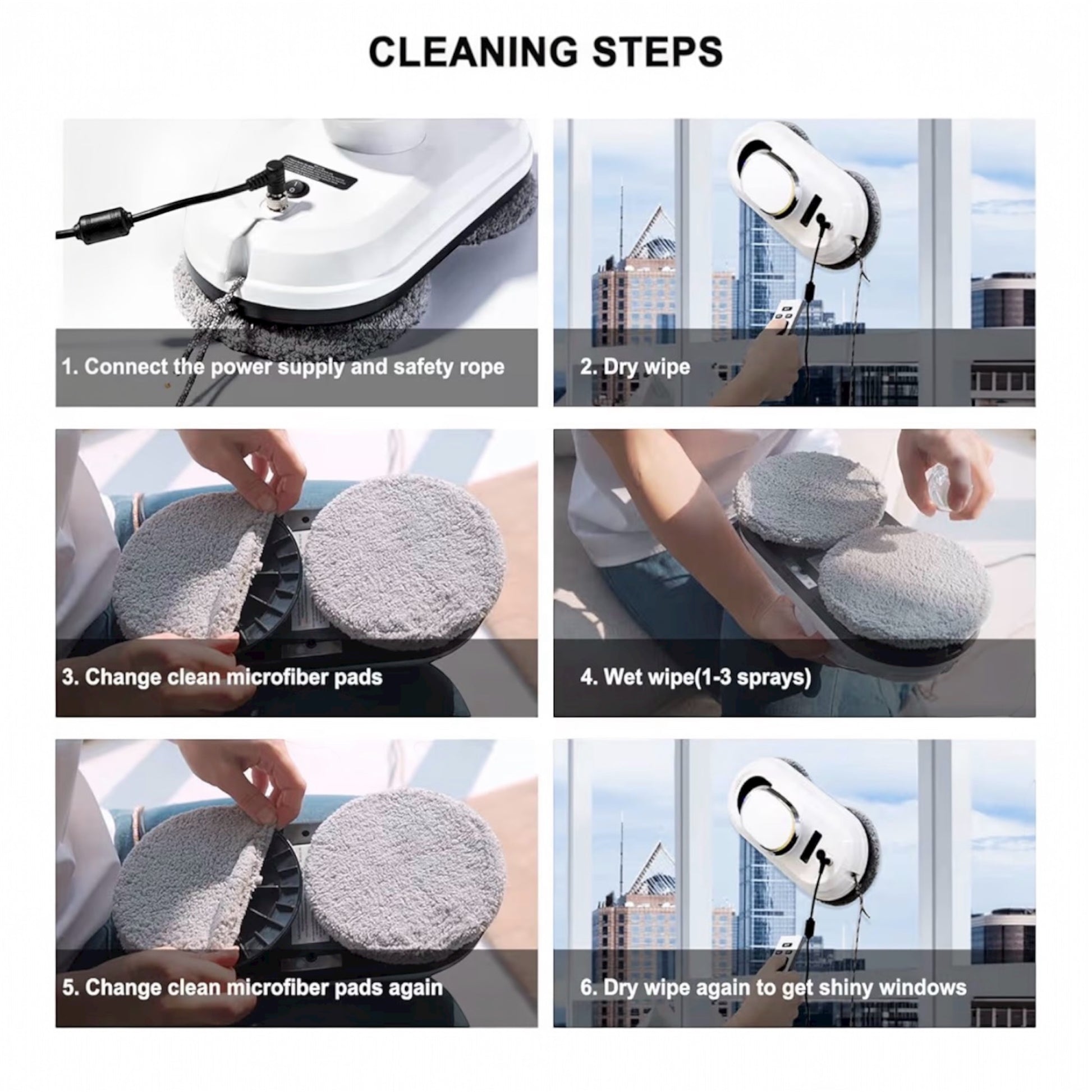 CLEANING STEPS

1. Connect the power supply and safety rope

2. Dry wipe

3. Change clean microfiber pads

4. Wet wipe(1-3 sprays)

5. Change clean microfiber pads again

6. Dry wipe again to get shiny windows