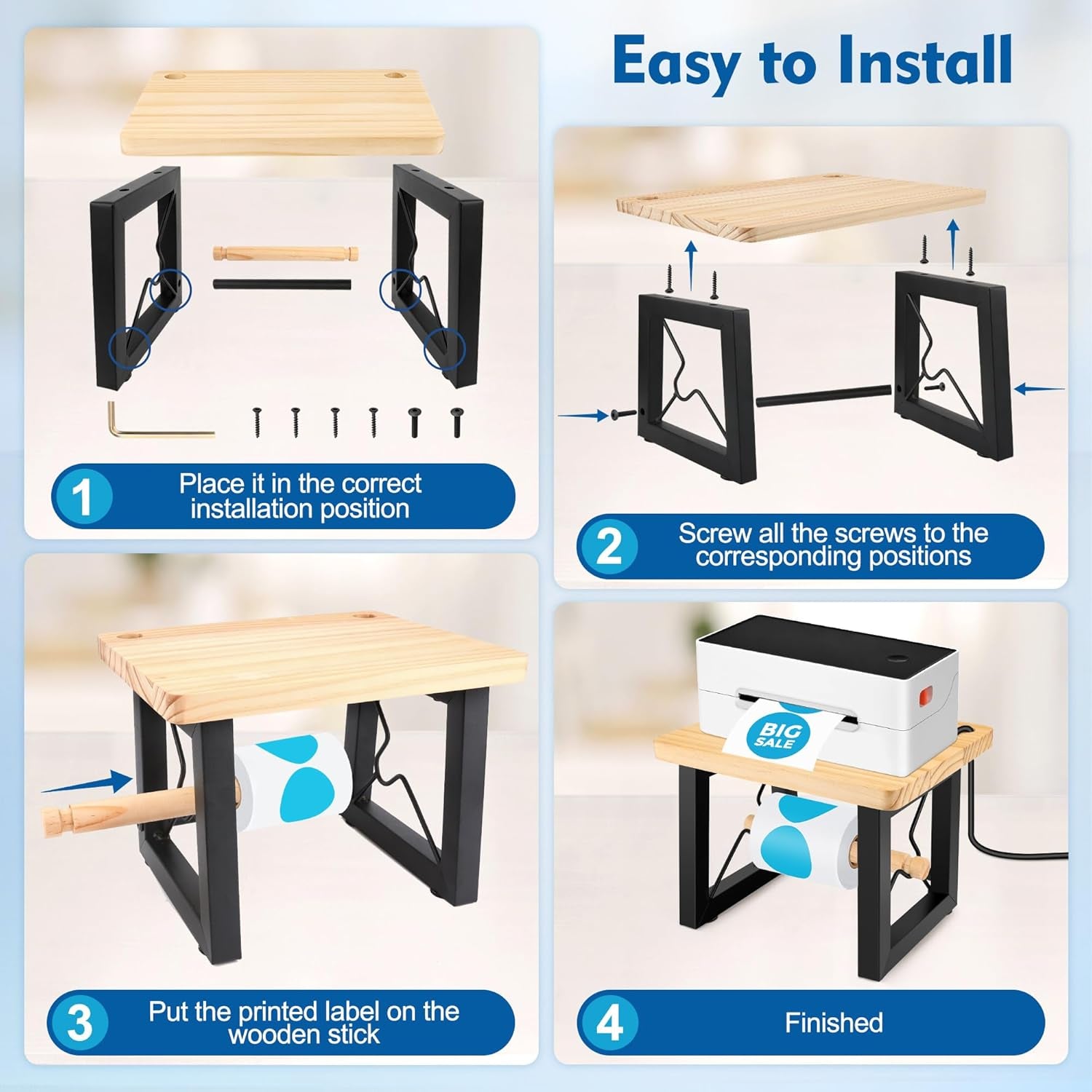 Easy to Install

1 Place it in the correct installation position

2 Screw all the screws to the corresponding positions

3 Put the printed label on the wooden stick

BIG SALE

4 Finished